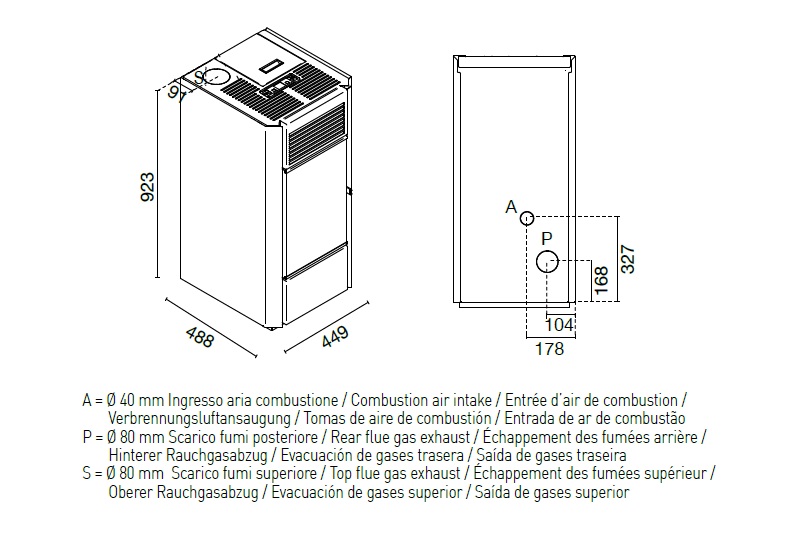 S
97
923
488
449
A
P
327
168
104
178

A = Ø 40 mm Ingresso aria combustione / Combustion air intake / Entrée d'air de combustion / Verbrennungsluftansaugung / Tomas de aire de combustión / Entrada de ar de combustão
P = Ø 80 mm Scarico fumi posteriore / Rear flue gas exhaust / Échappement des fumées arrière / Hinterer Rauchgasabzug / Evacuación de gases trasera / Saída de gases traseira
S = Ø 80 mm Scarico fumi superiore / Top flue gas exhaust / Échappement des fumées supérieur / Oberer Rauchgasabzug / Evacuación de gases superior / Saída de gases superior