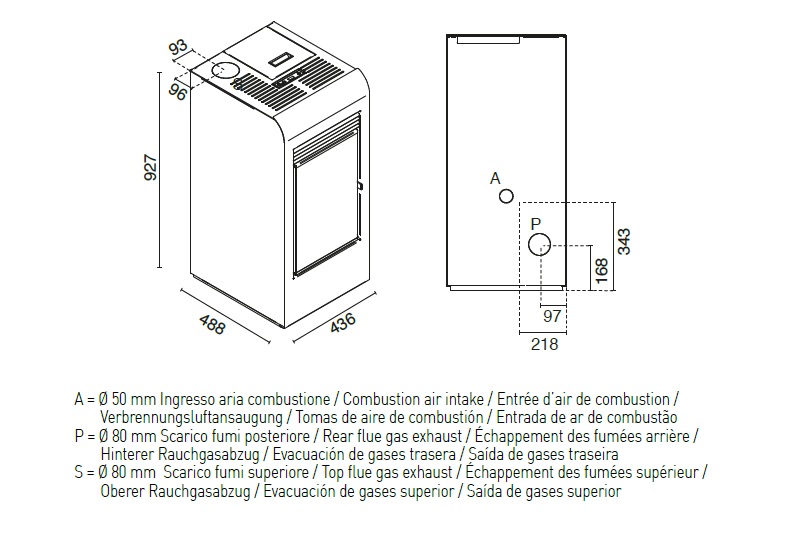 93
96
927
488
436
A
P
343
168
97
218

A = Ø 50 mm Ingresso aria combustione / Combustion air intake / Entrée d'air de combustion / Verbrennungsluftansaugung / Tomas de aire de combustión / Entrada de ar de combustão
P = Ø 80 mm Scarico fumi posteriore / Rear flue gas exhaust / Échappement des fumées arrière / Hinterer Rauchgasabzug / Evacuación de gases trasera / Saída de gases traseira
S = Ø 80 mm Scarico fumi superiore / Top flue gas exhaust / Échappement des fumées supérieur / Oberer Rauchgasabzug / Evacuación de gases superior / Saída de gases superior