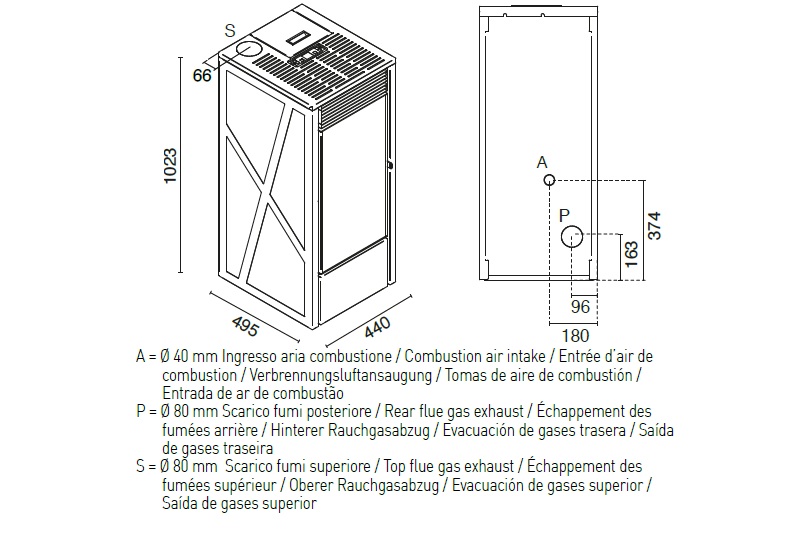 S
66
1023
495
440
A
P
374
163
96
180

A = Ø 40 mm Ingresso aria combustione / Combustion air intake / Entrée d'air de combustion / Verbrennungsluftansaugung / Tomas de aire de combustión / Entrada de ar de combustão
P = Ø 80 mm Scarico fumi posteriore / Rear flue gas exhaust / Échappement des fumées arrière / Hinterer Rauchgasabzug / Evacuación de gases trasera / Saída de gases traseira
S = Ø 80 mm Scarico fumi superiore / Top flue gas exhaust / Échappement des fumées supérieur / Oberer Rauchgasabzug / Evacuación de gases superior / Saída de gases superior